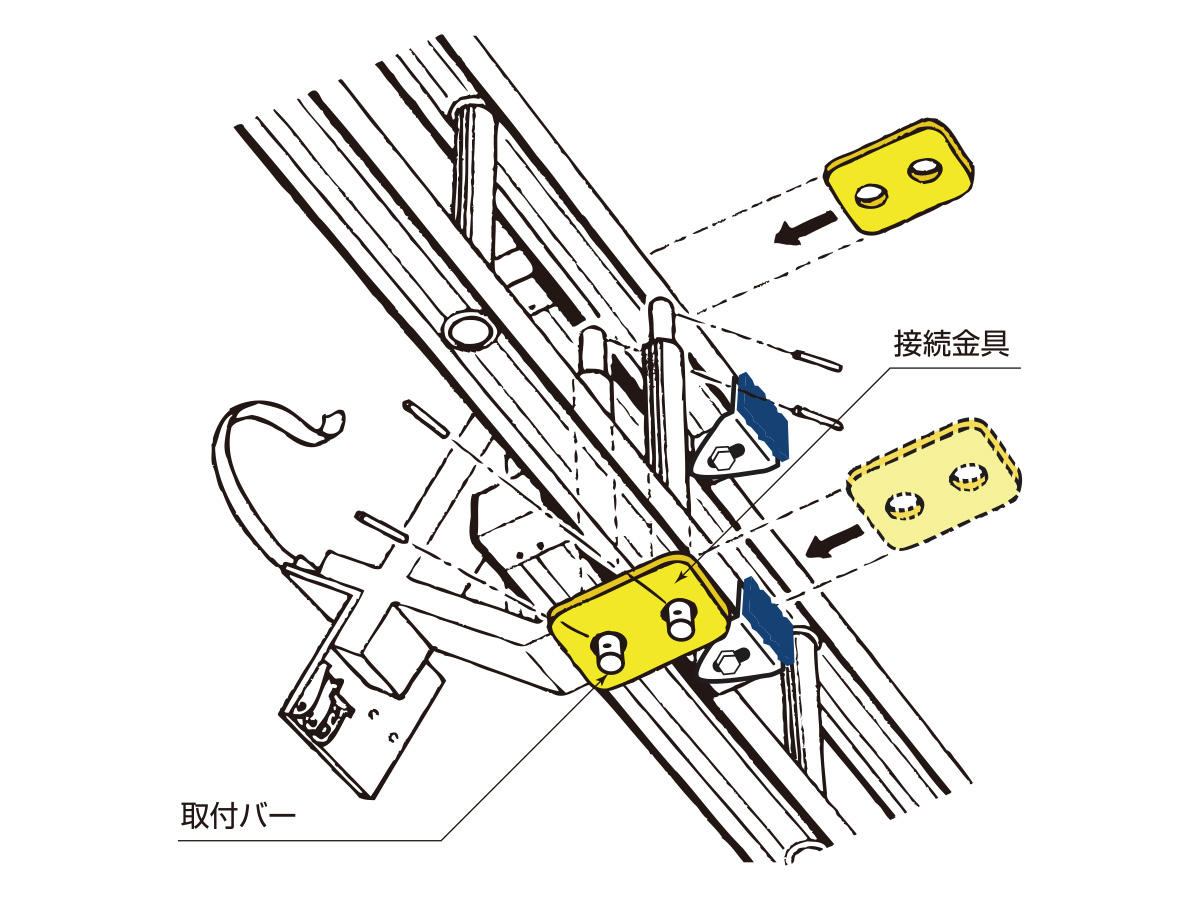 接続金具

取付バー