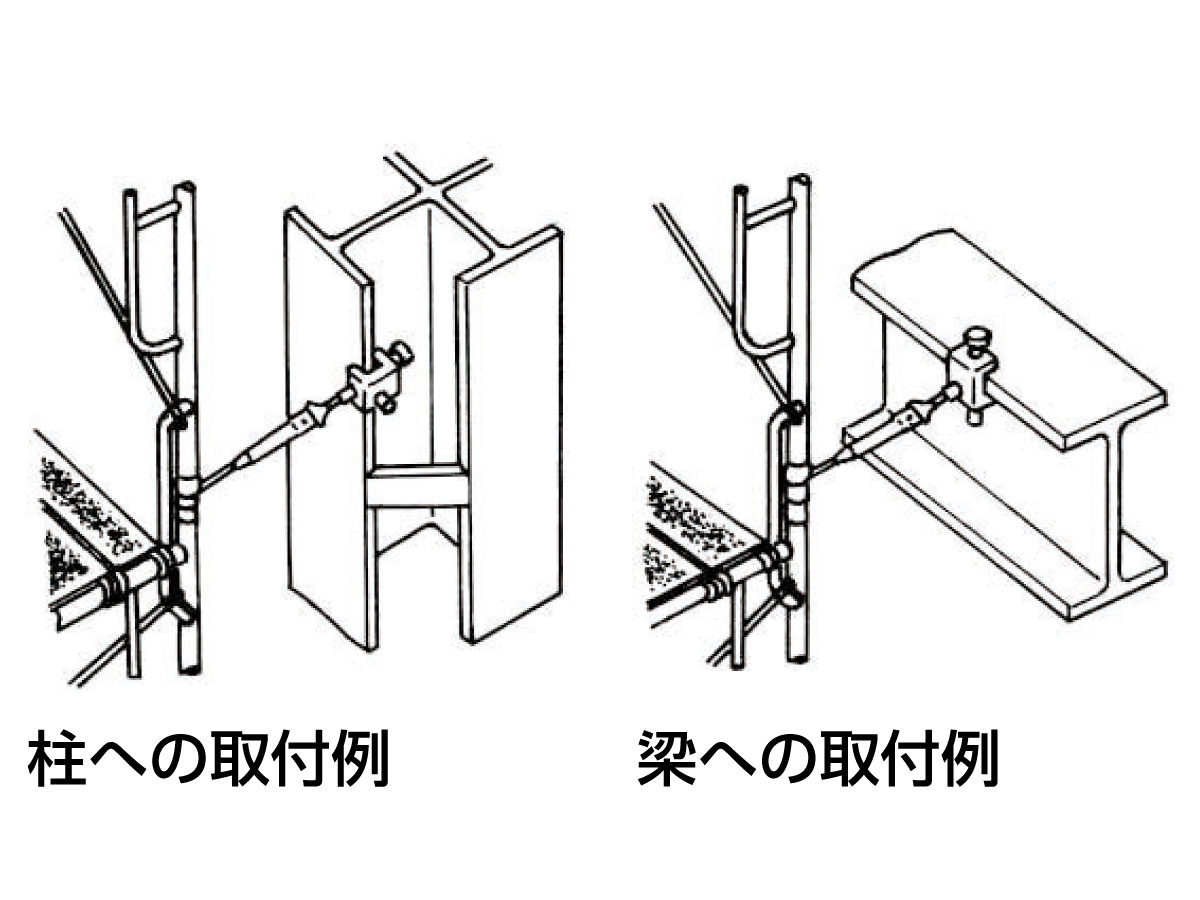 柱への取付例

梁への取付例